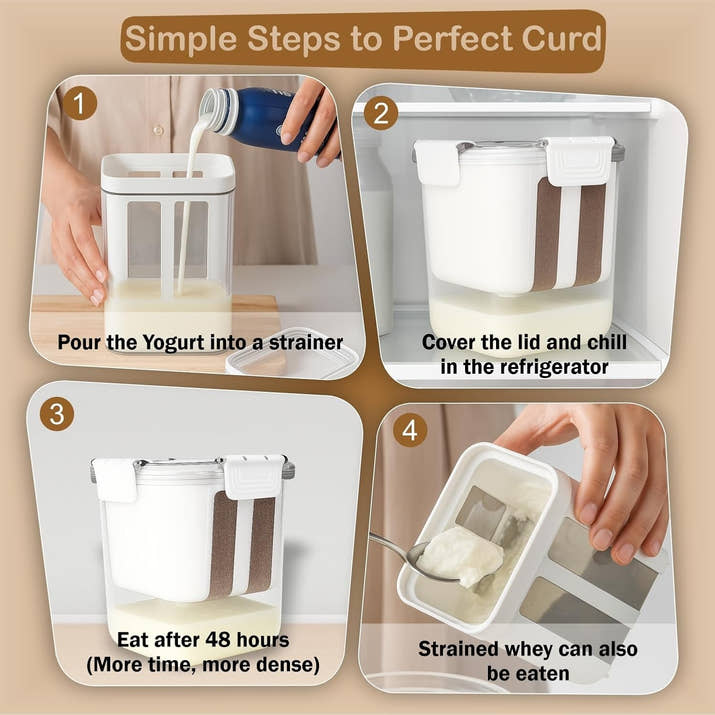 Simple Steps to Perfect Curd

1

Pour the Yogurt into a strainer

2

Cover the lid and chill in the refrigerator

3

Eat after 48 hours (More time, more dense)

4

Strained whey can also be eaten