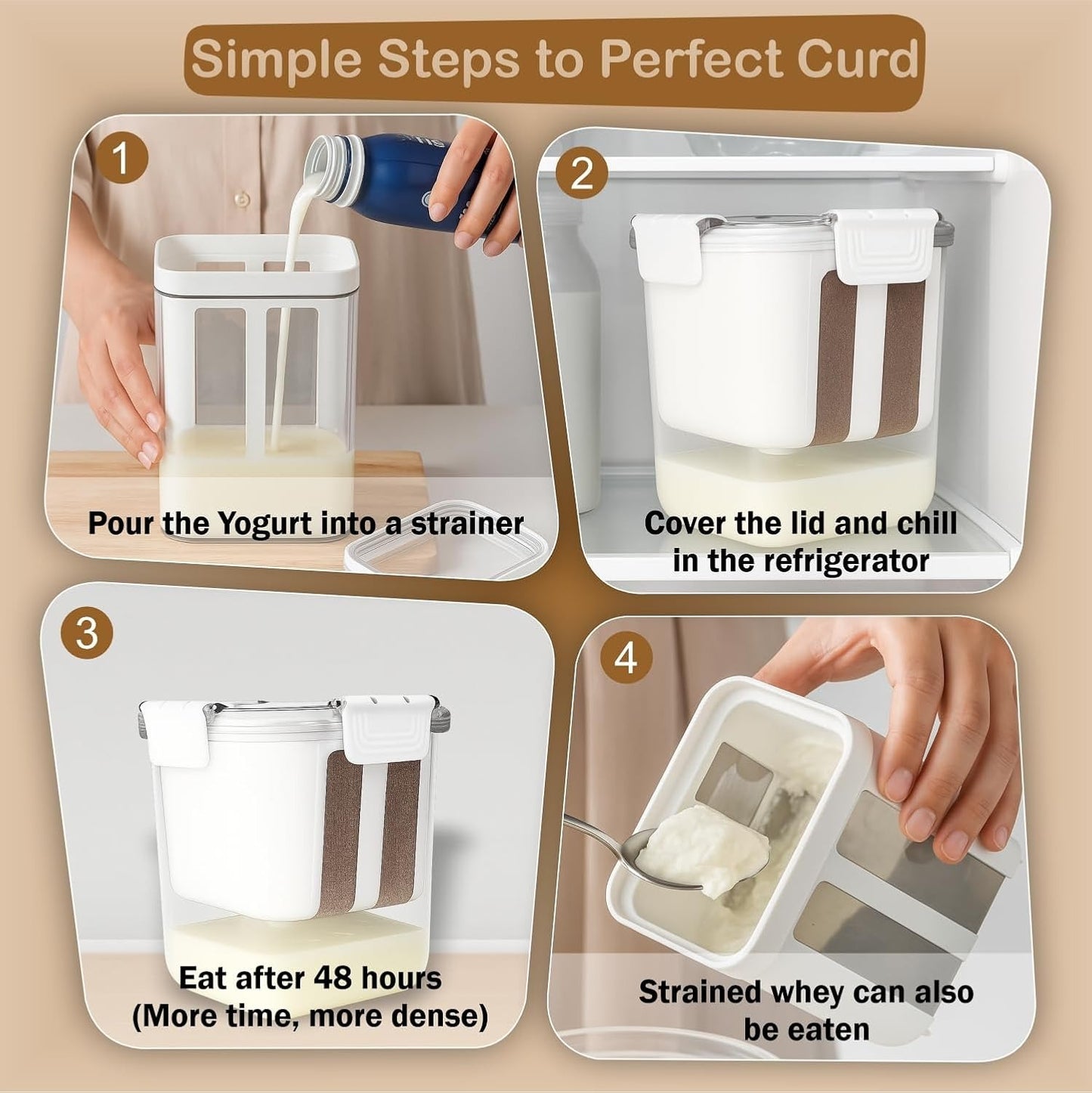 Simple Steps to Perfect Curd

1

Pour the Yogurt into a strainer

2

Cover the lid and chill in the refrigerator

3

Eat after 48 hours (More time, more dense)

4

Strained whey can also be eaten