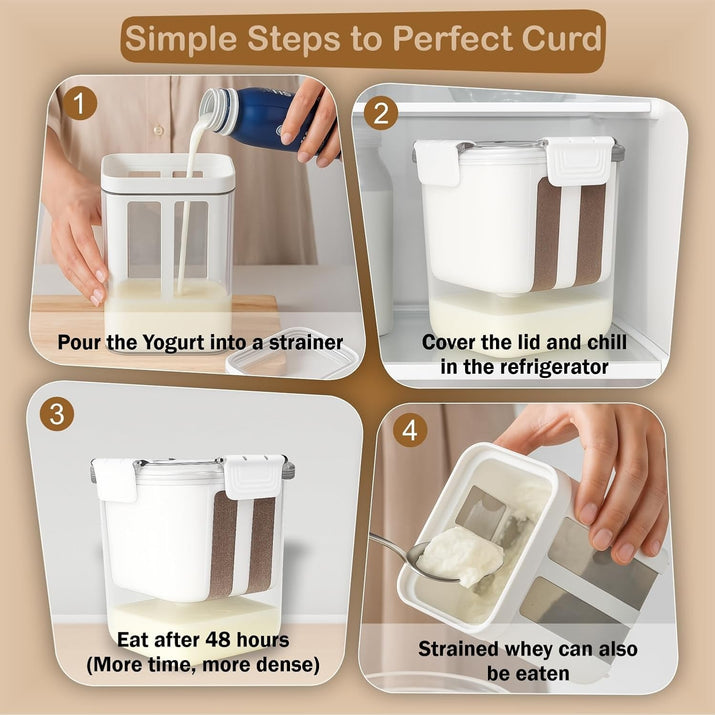 Simple Steps to Perfect Curd

1
Pour the Yogurt into a strainer

2
Cover the lid and chill in the refrigerator

3
Eat after 48 hours (More time, more dense)

4
Strained whey can also be eaten